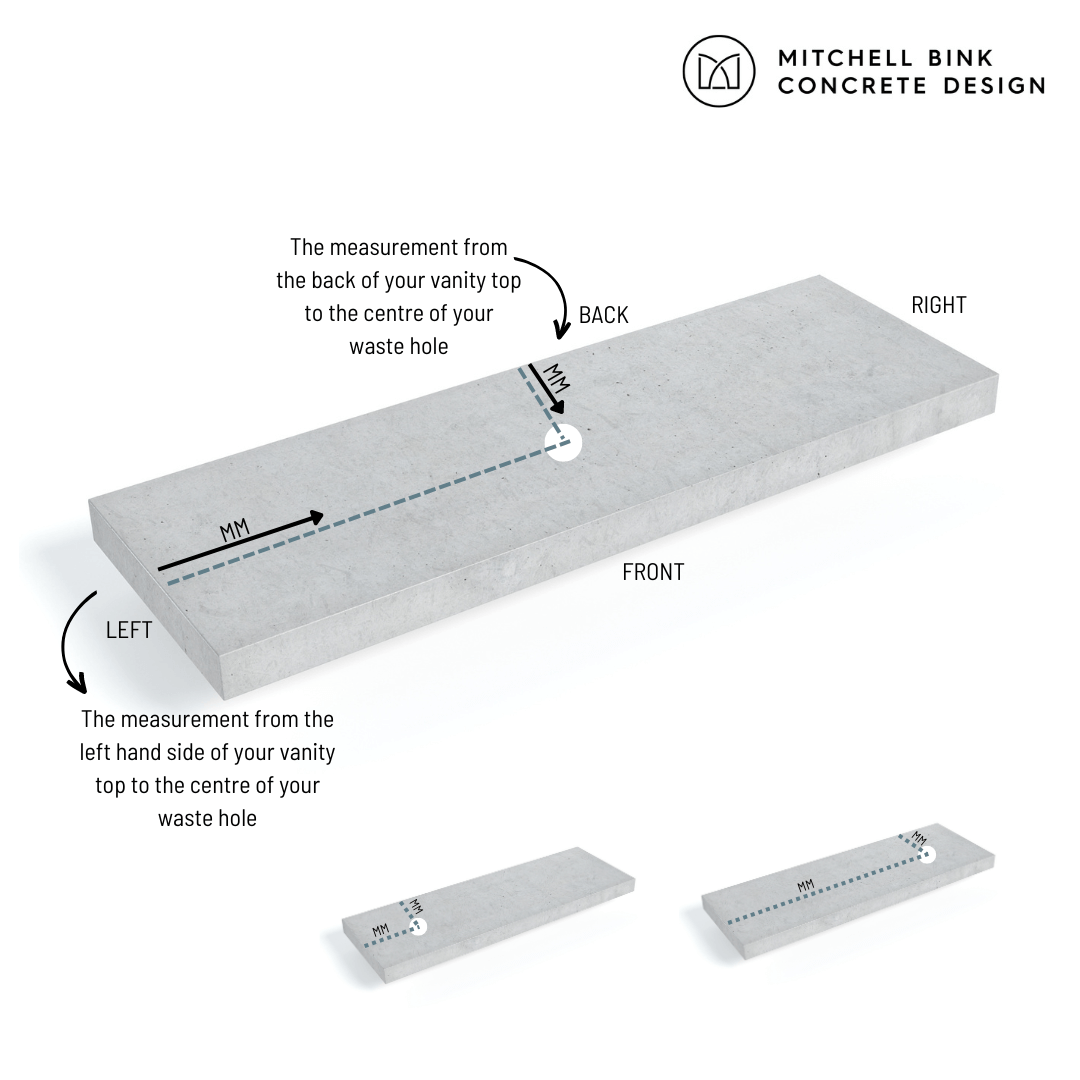 MITCHELL BINK
CONCRETE DESIGN

The measurement from the back of your vanity top to the centre of your waste hole

BACK

RIGHT

MM

MM

FRONT

LEFT

The measurement from the left hand side of your vanity top to the centre of your waste hole

MM

MM

MM

MM