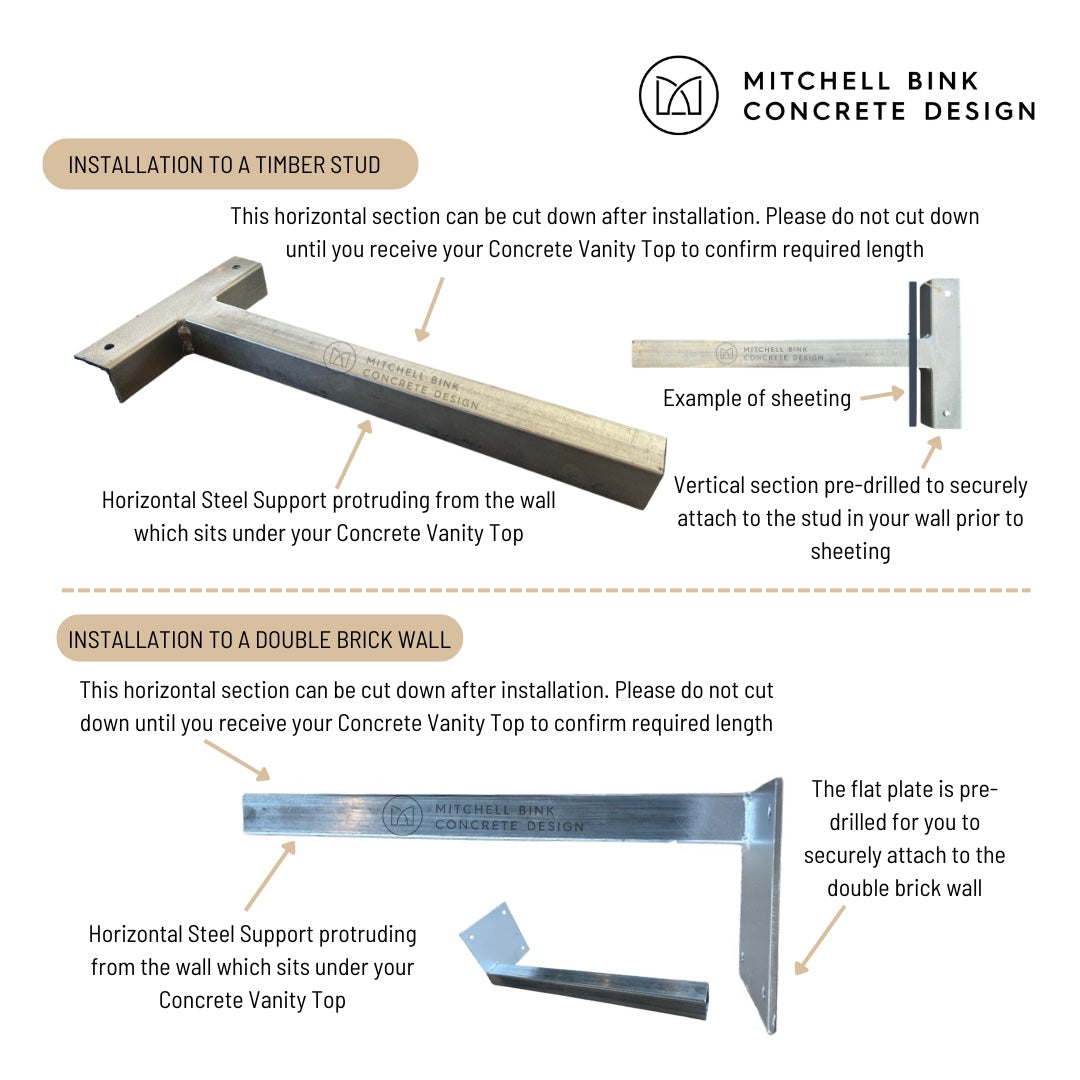 MITCHELL BINK CONCRETE DESIGN

INSTALLATION TO A TIMBER STUD

This horizontal section can be cut down after installation. Please do not cut down until you receive your Concrete Vanity Top to confirm required length

MITCHELL BINK CONCRETE DESIGN

MITCHELL BINK CONCRETE DESIGN

Example of sheeting

Horizontal Steel Support protruding from the wall which sits under your Concrete Vanity Top

Vertical section pre-drilled to securely attach to the stud in your wall prior to sheeting

INSTALLATION TO A DOUBLE BRICK WALL

This horizontal section can be cut down after installation. Please do not cut down until you receive your Concrete Vanity Top to confirm required length

MITCHELL BINK CONCRETE DESIGN

The flat plate is pre-drilled for you to securely attach to the double brick wall

Horizontal Steel Support protruding from the wall which sits under your Concrete Vanity Top