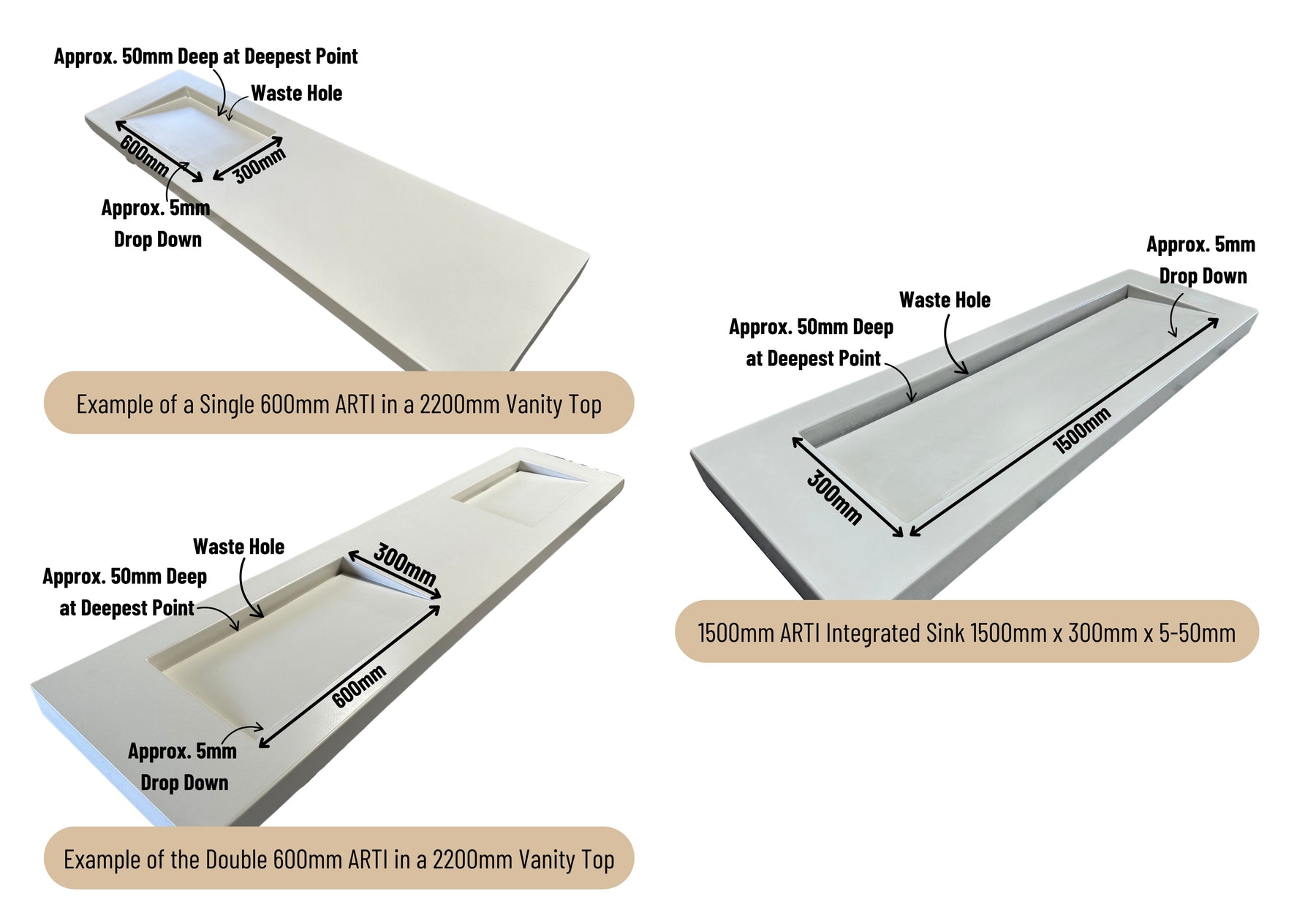 Approx. 50mm Deep at Deepest Point

Waste Hole

600mm

300mm

Approx. 5mm Drop Down

Example of a Single 600mm ARTI in a 2200mm Vanity Top

Waste Hole

Approx. 50mm Deep at Deepest Point

300mm

600mm

Approx. 5mm Drop Down

Example of the Double 600mm ARTI in a 2200mm Vanity Top

Approx. 5mm Drop Down

Waste Hole

Approx. 50mm Deep at Deepest Point

1500mm

300mm

1500mm ARTI Integrated Sink 1500mm x 300mm x 5-50mm